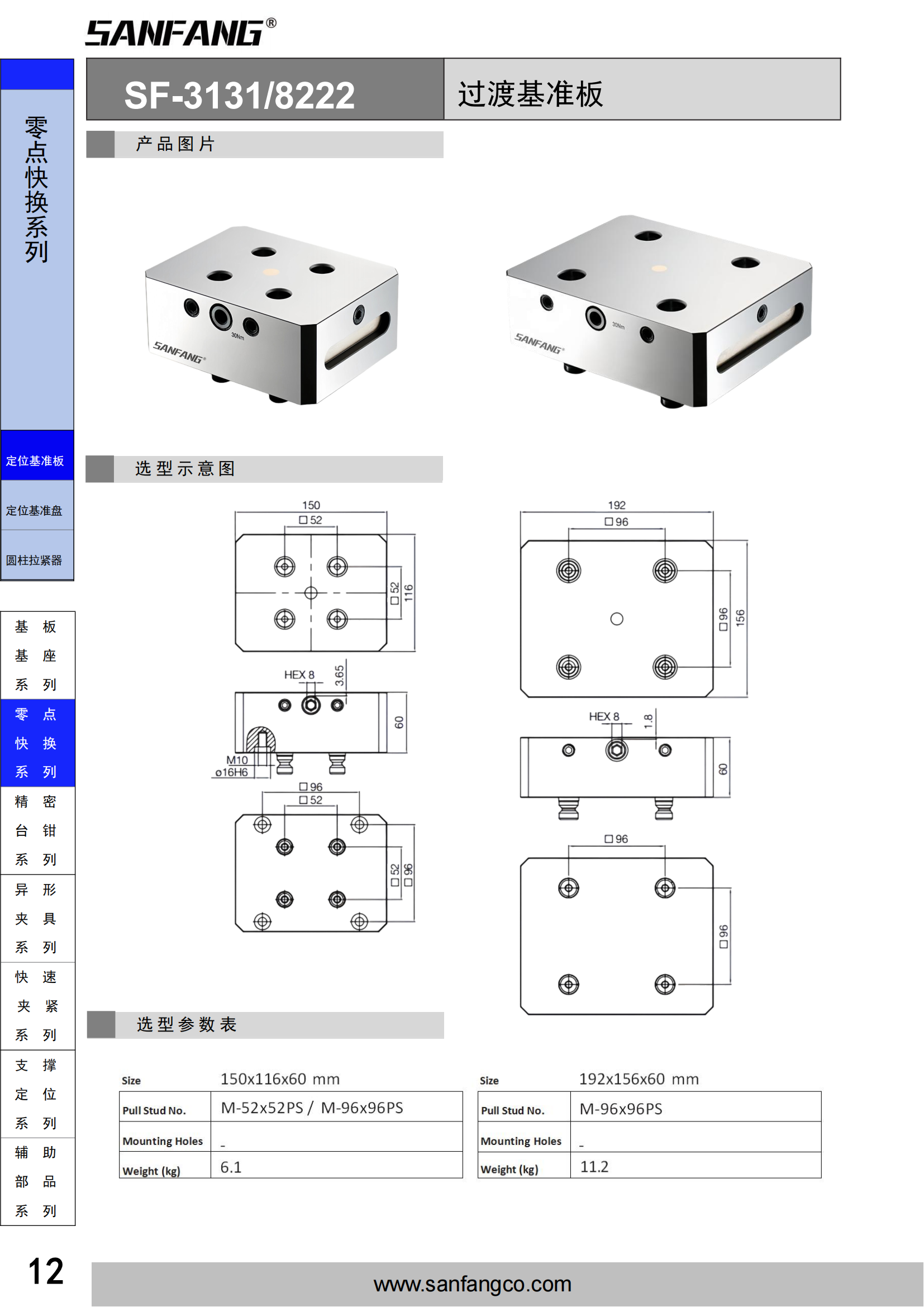 SANFANG®

零点快换系列

定位基准板

定位基准盘

圆柱拉紧器

基板基座系列

零点快换系列

精密台钳系列

异形夹具系列

快速夹紧系列

支撑定位系列

辅助部品系列

SF-3131/8222

过渡基准板

产品图片

SANFANG®

30Nm

SANFANG®

30Nm

选型示意图

150
□52
□52
116
HEX 8
3.65
60
M10
ø16H6
□96
□52
□52
□96

192
□96
□96
156
HEX 8
1.8
60
□96
□96

选型参数表

| Size | 150x116x60 mm |
|---|---|
| Pull Stud No. | M-52x52PS / M-96x96PS |
| Mounting Holes | - |
| Weight (kg) | 6.1 |

| Size | 192x156x60 mm |
|---|---|
| Pull Stud No. | M-96x96PS |
| Mounting Holes | - |
| Weight (kg) | 11.2 |

12

www.sanfangco.com